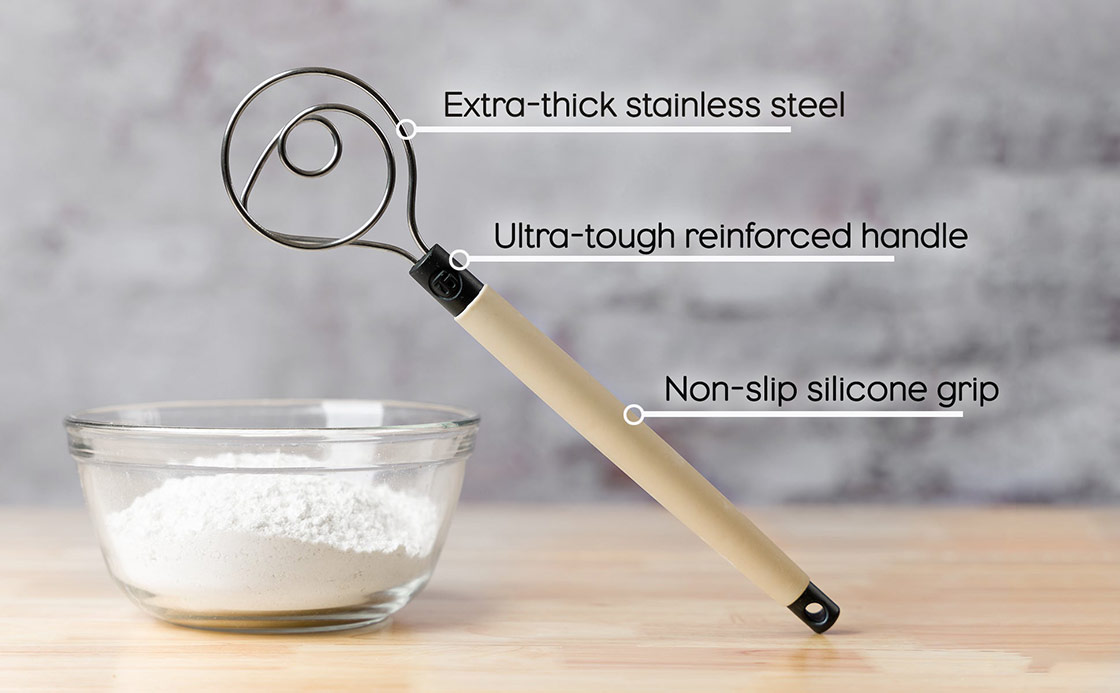 Extra-thick stainless steel

Ultra-tough reinforced handle

Non-slip silicone grip